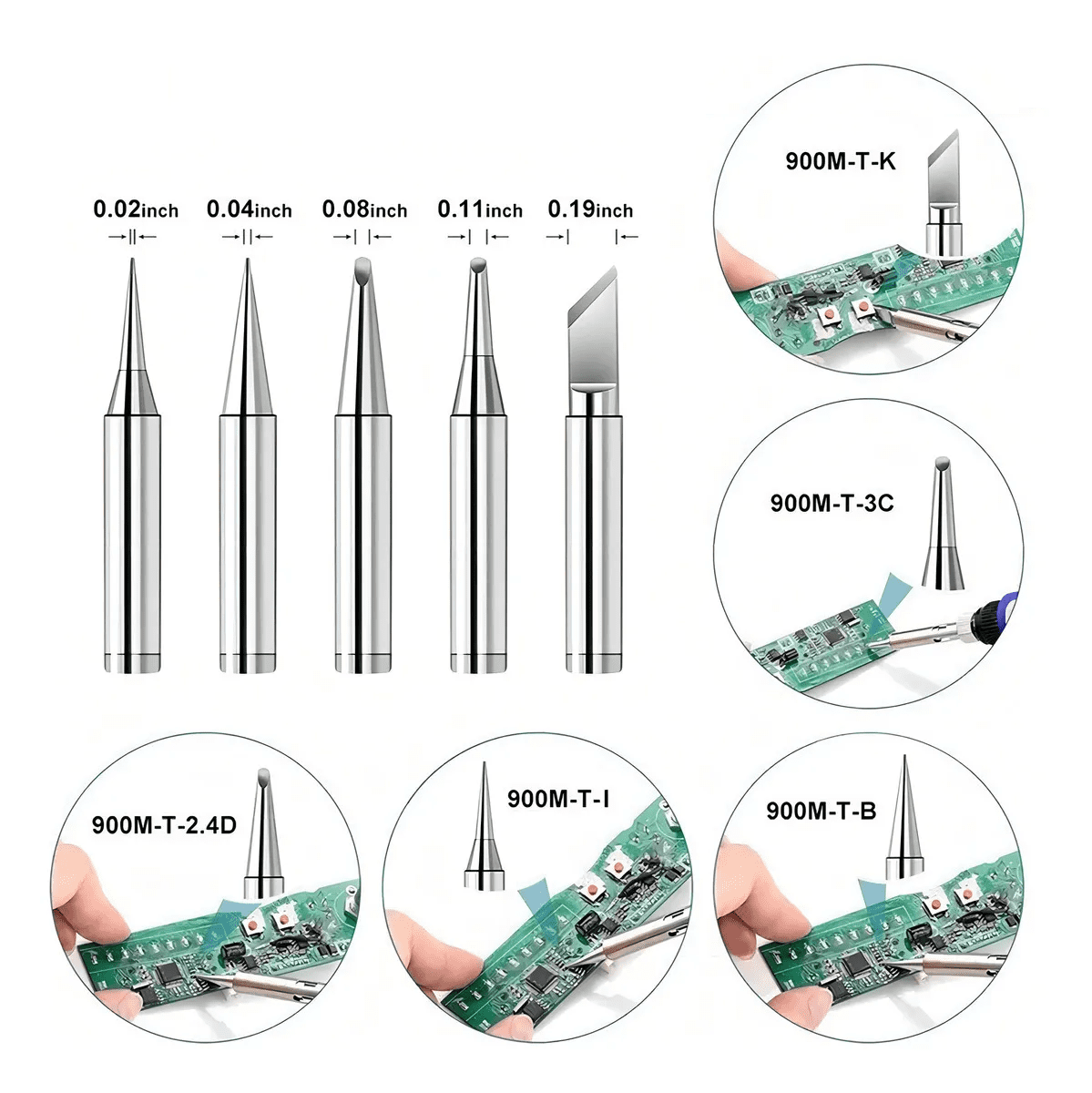 0.02inch
0.04inch
0.08inch
0.11inch
0.19inch

900M-T-K

900M-T-3C

900M-T-2.4D

900M-T-I

900M-T-B