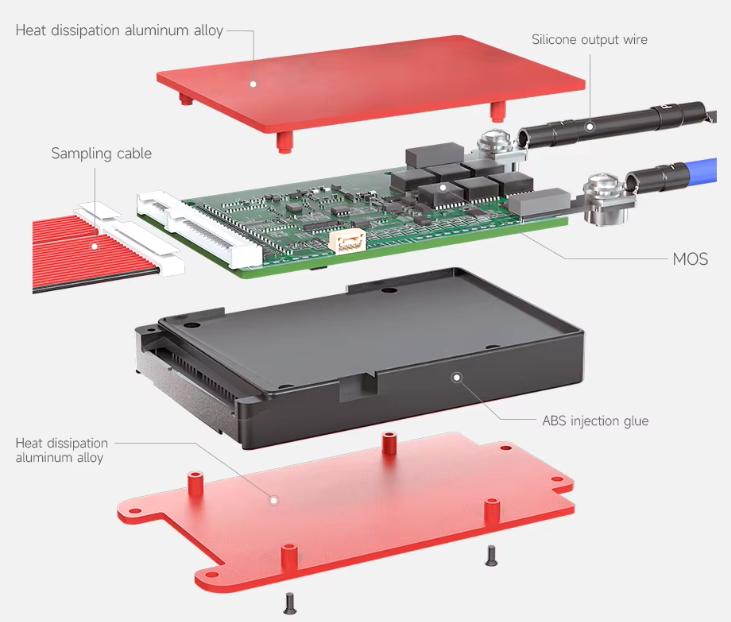 Heat dissipation aluminum alloy

Silicone output wire

Sampling cable

MOS

ABS injection glue

Heat dissipation aluminum alloy